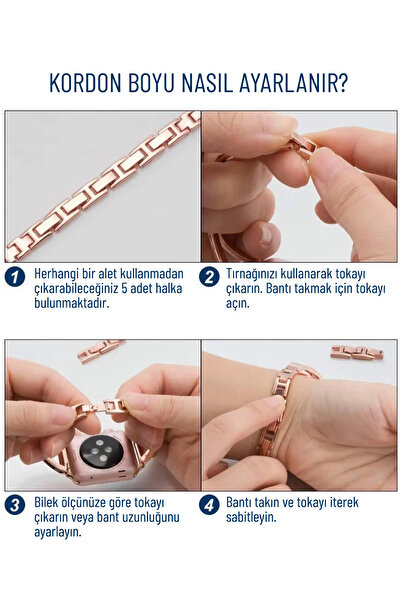 KORDON BOYU NASIL AYARLANIR?

1 Herhangi bir alet kullanmadan çıkarabileceğiniz 5 adet halka bulunmaktadır.

2 Tırnağınızı kullanarak tokayı çıkarın. Bantı takmak için tokayı açın.

3 Bilek ölçünüze göre tokayı çıkarın veya bant uzunluğunu ayarlayın.

4 Bantı takın ve tokayı iterek sabitleyin.