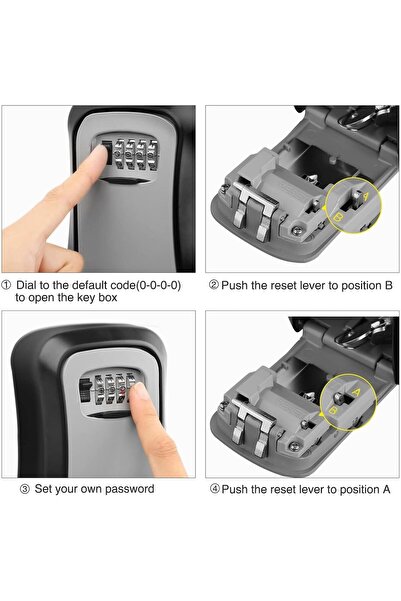 A

B

① Dial to the default code(0-0-0-0) to open the key box

② Push the reset lever to position B

A

B

③ Set your own password

④ Push the reset lever to position A