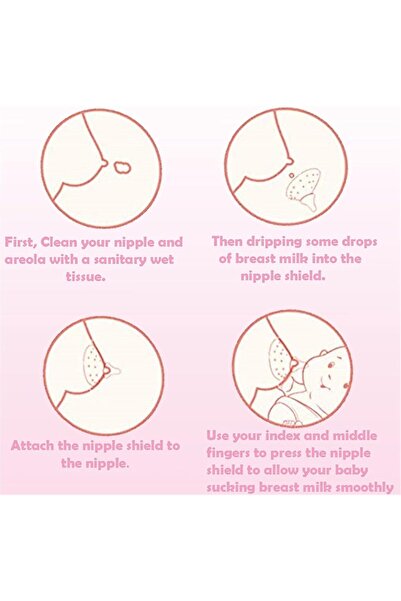 First, Clean your nipple and areola with a sanitary wet tissue.

Then dripping some drops of breast milk into the nipple shield.

Attach the nipple shield to the nipple.

Use your index and middle fingers to press the nipple shield to allow your baby sucking breast milk smoothly