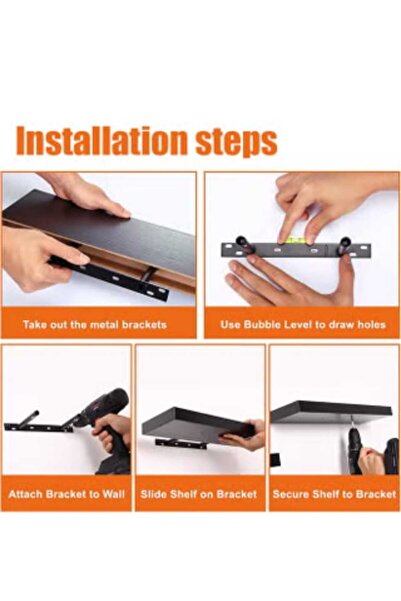 Installation steps

Take out the metal brackets

Use Bubble Level to draw holes

Attach Bracket to Wall

Slide Shelf on Bracket

Secure Shelf to Bracket