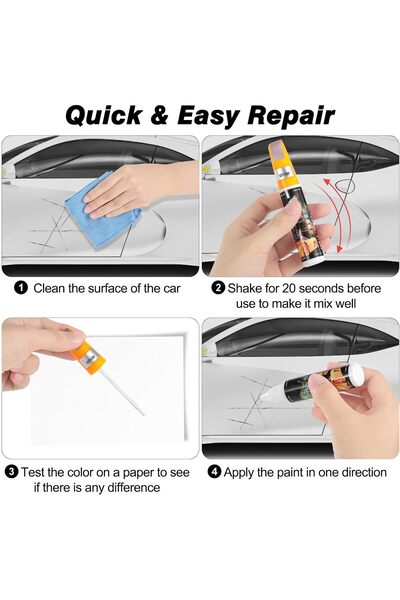 Quick & Easy Repair

1 Clean the surface of the car

2 Shake for 20 seconds before use to make it mix well

3 Test the color on a paper to see if there is any difference

4 Apply the paint in one direction