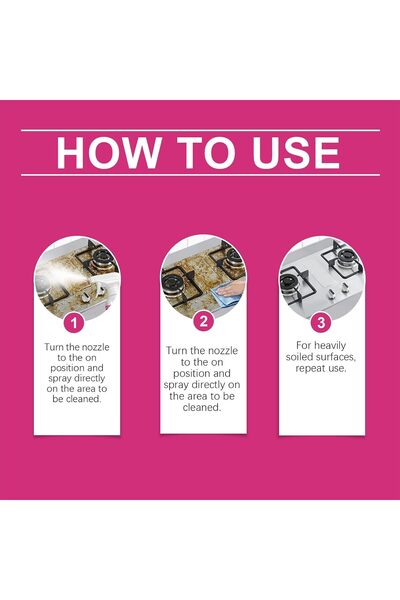 HOW TO USE

1

Turn the nozzle to the on position and spray directly on the area to be cleaned.

2

Turn the nozzle to the on position and spray directly on the area to be cleaned.

3

For heavily soiled surfaces, repeat use.