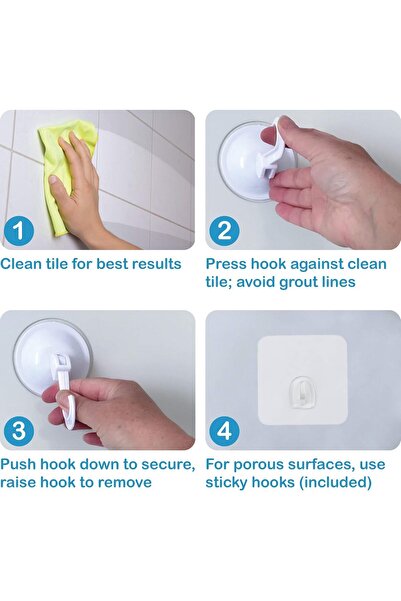 1

Clean tile for best results

2

Press hook against clean tile; avoid grout lines

3

Push hook down to secure, raise hook to remove

4

For porous surfaces, use sticky hooks (included)