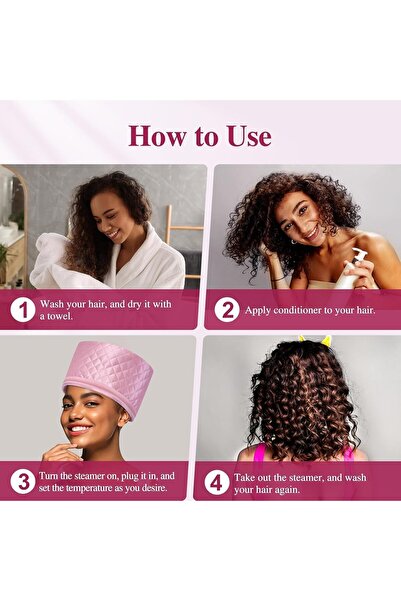 How to Use

1 Wash your hair, and dry it with a towel.

2 Apply conditioner to your hair.

3 Turn the steamer on, plug it in, and set the temperature as you desire.

4 Take out the steamer, and wash your hair again.