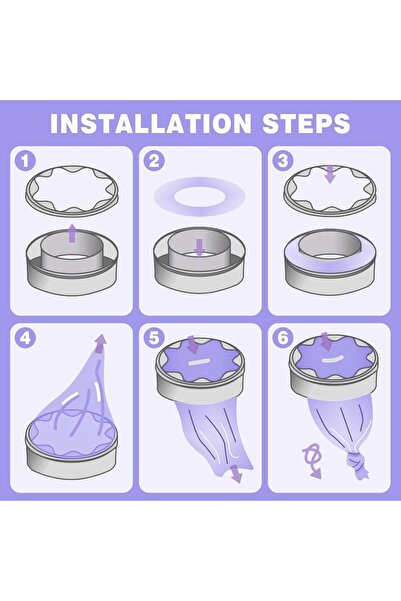 INSTALLATION STEPS

1

2

3

4

5

6