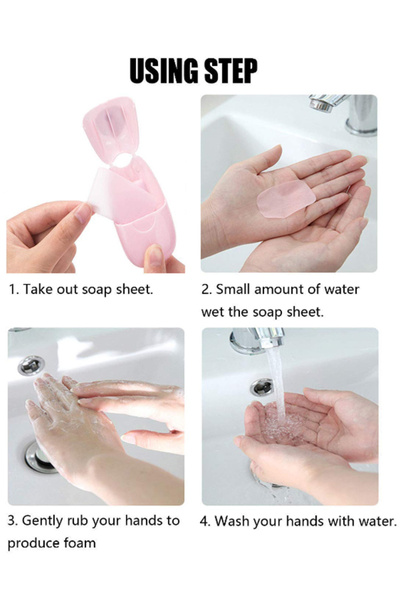 USING STEP

1. Take out soap sheet.

2. Small amount of water wet the soap sheet.

3. Gently rub your hands to produce foam

4. Wash your hands with water.