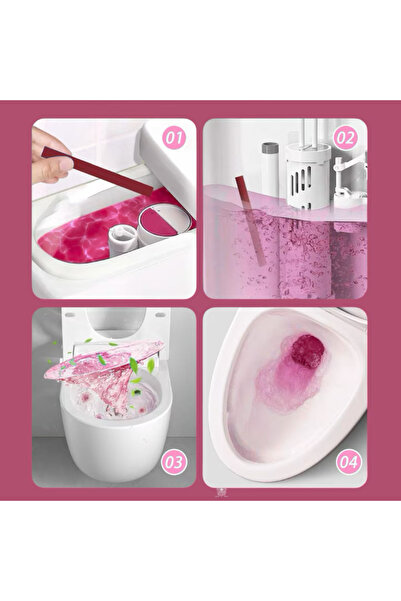 01

02

03

04