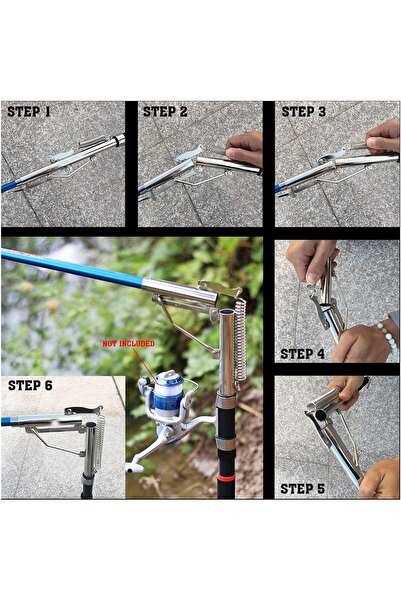 STEP 1

STEP 2

STEP 3

NOT INCLUDED

STEP 4

STEP 6

STEP 5