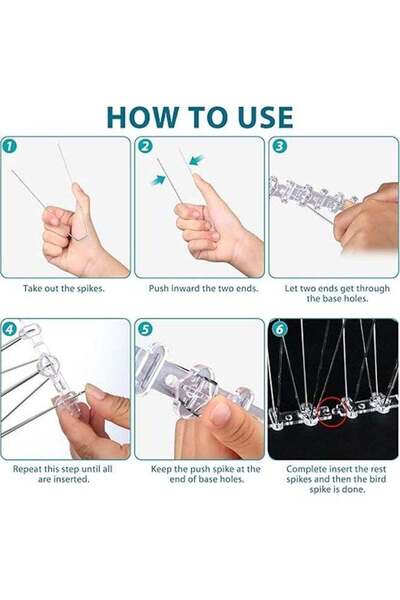 HOW TO USE

1

Take out the spikes.

2

Push inward the two ends.

3

Let two ends get through the base holes.

4

Repeat this step until all are inserted.

5

Keep the push spike at the end of base holes.

6

Complete insert the rest spikes and then the bird spike is done.