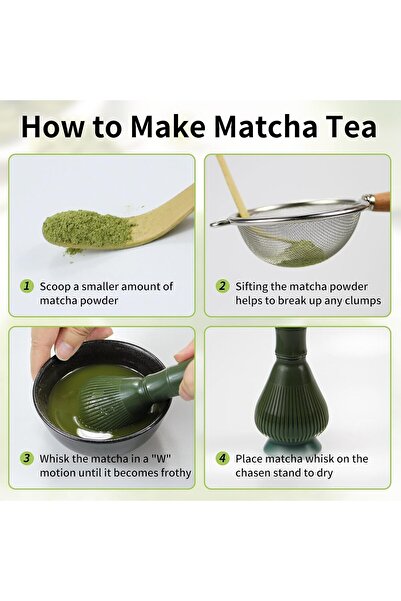 How to Make Matcha Tea

1 Scoop a smaller amount of matcha powder

2 Sifting the matcha powder helps to break up any clumps

3 Whisk the matcha in a "W" motion until it becomes frothy

4 Place matcha whisk on the chasen stand to dry