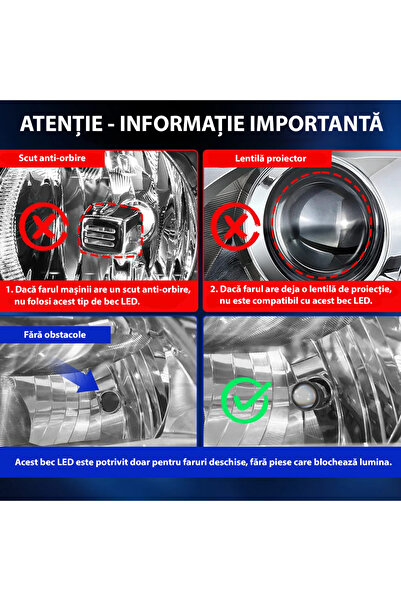 ATENȚIE - INFORMAȚIE IMPORTANTĂ

Scut anti-orbire

1. Dacă farul mașinii are un scut anti-orbire, nu folosi acest tip de bec LED.

Lentilă proiector

2. Dacă farul are deja o lentilă de proiecție, nu este compatibil cu acest bec LED.

Fără obstacole

Acest bec LED este potrivit doar pentru faruri deschise, fără piese care blochează lumina.