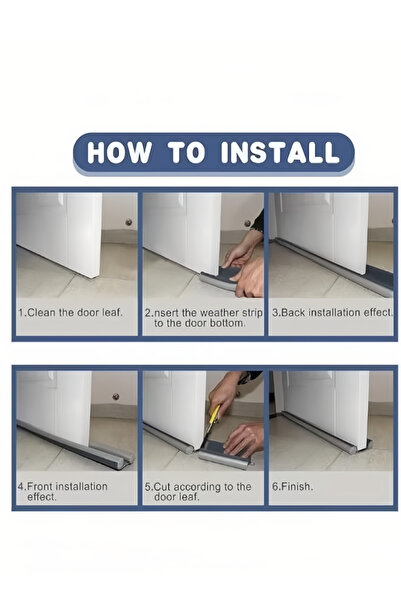 HOW TO INSTALL

1.Clean the door leaf.

2.nsert the weather strip to the door bottom.

3.Back installation effect.

4.Front installation effect.

5.Cut according to the door leaf.

6.Finish.