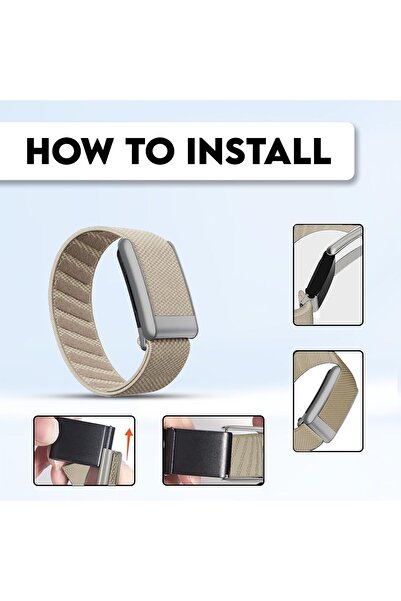 HOW TO INSTALL