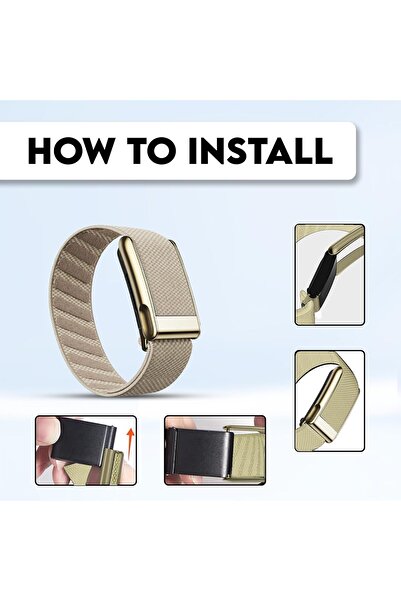 HOW TO INSTALL