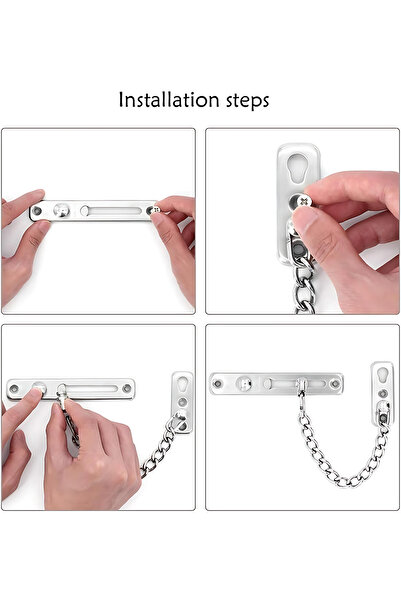 Installation steps