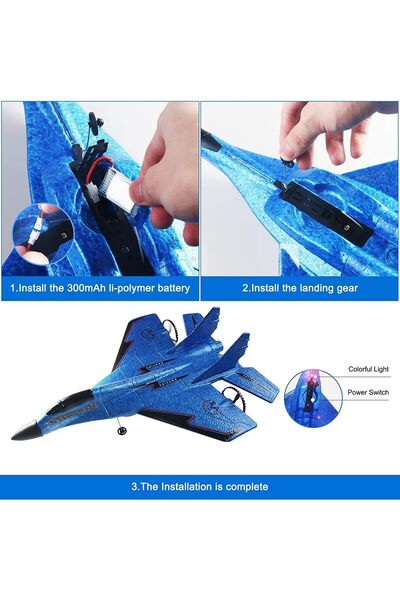 1.Install the 300mAh li-polymer battery

2.Install the landing gear

Colorful Light

Power Switch

3.The Installation is complete