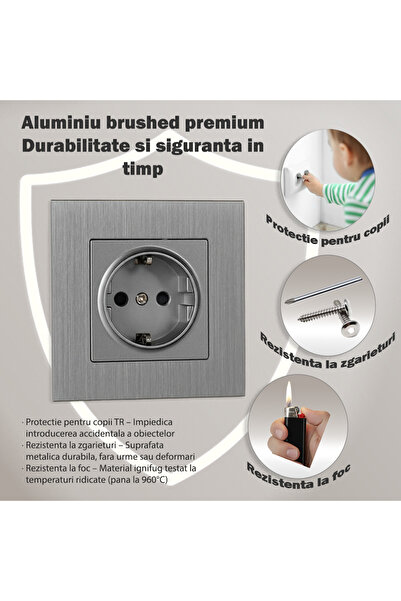 Aluminiu brushed premium
Durabilitate si siguranta in timp

Protectie pentru copii

Rezistenta la zgarieturi

Rezistenta la foc

· Protectie pentru copii TR – Impiedica introducerea accidentala a obiectelor
· Rezistenta la zgarieturi – Suprafata metalica durabila, fara urme sau deformari
· Rezistenta la foc – Material ignifug testat la temperaturi ridicate (pana la 960°C)