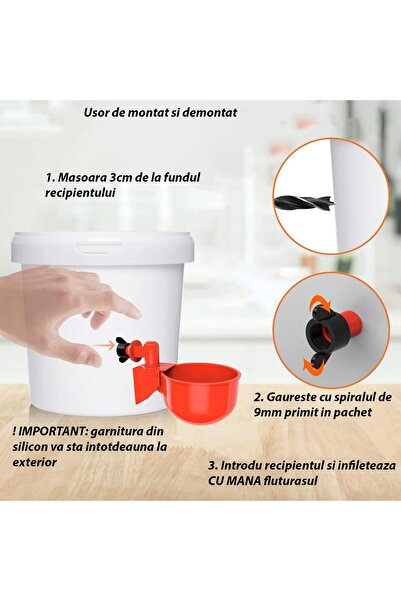 Usor de montat si demontat

1. Masoara 3cm de la fundul recipientului

2. Gaureste cu spiralul de 9mm primit in pachet

! IMPORTANT: garnitura din silicon va sta intotdeauna la exterior

3. Introdu recipientul si infileteaza CU MANA fluturasul