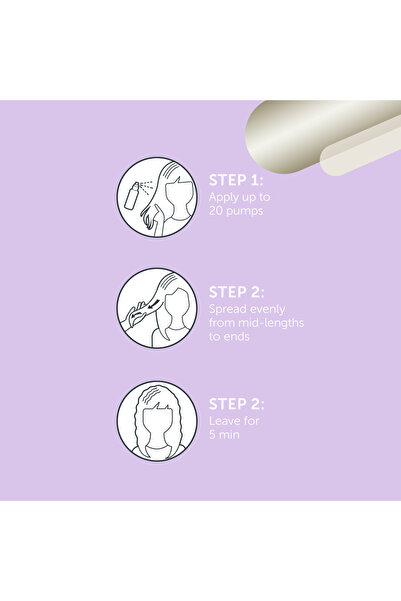 STEP 1:
Apply up to 20 pumps

STEP 2:
Spread evenly from mid-lengths to ends

STEP 2:
Leave for 5 min