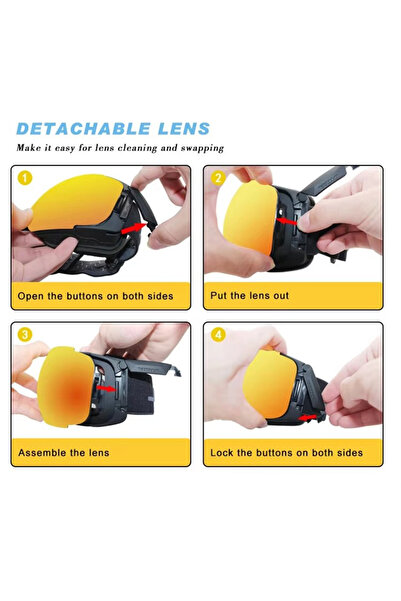 DETACHABLE LENS

Make it easy for lens cleaning and swapping

1

Open the buttons on both sides

2

Put the lens out

3

Assemble the lens

4

Lock the buttons on both sides