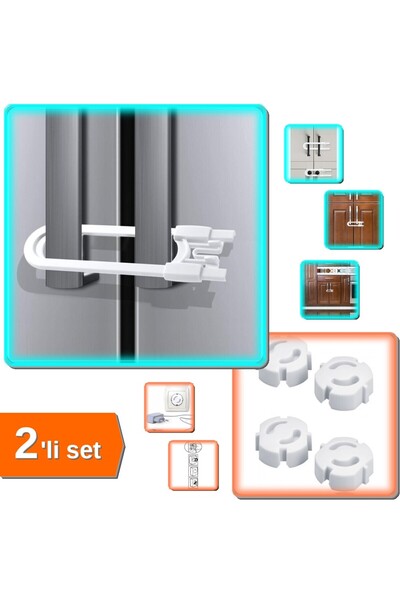 2'li set