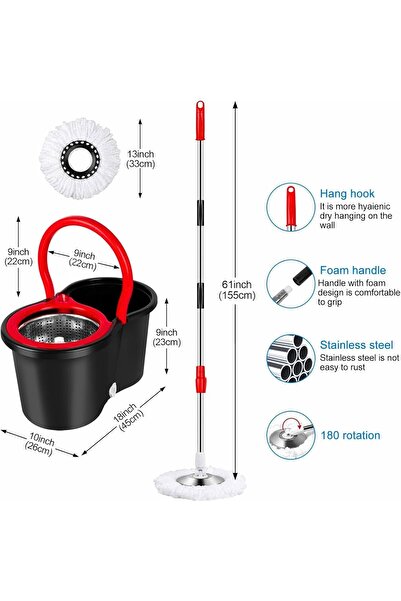 13inch
(33cm)

9inch
(22cm)

9inch
(22cm)

9inch
(23cm)

18inch
(45cm)

10inch
(26cm)

61inch
(155cm)

Hang hook
It is more hyaienic dry hanging on the wall

Foam handle
Handle with foam design is comfortable to grip

Stainless steel
Stainless steel is not easy to rust

180 rotation