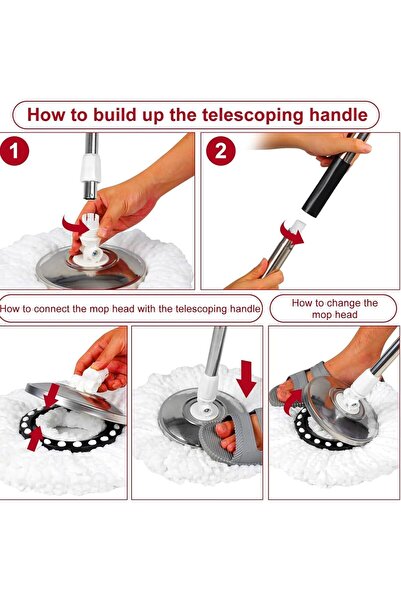 How to build up the telescoping handle

1

2

How to connect the mop head with the telescoping handle

How to change the mop head