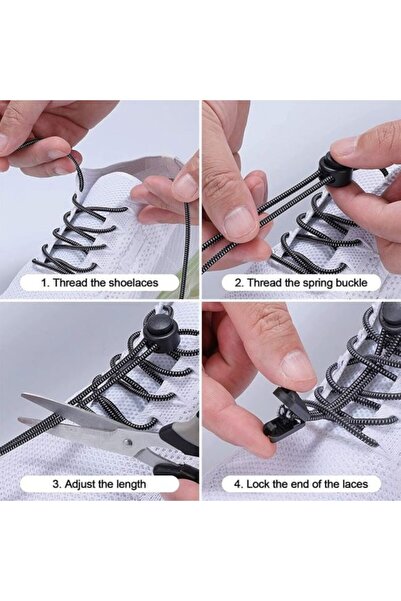 1. Thread the shoelaces

2. Thread the spring buckle

3. Adjust the length

4. Lock the end of the laces