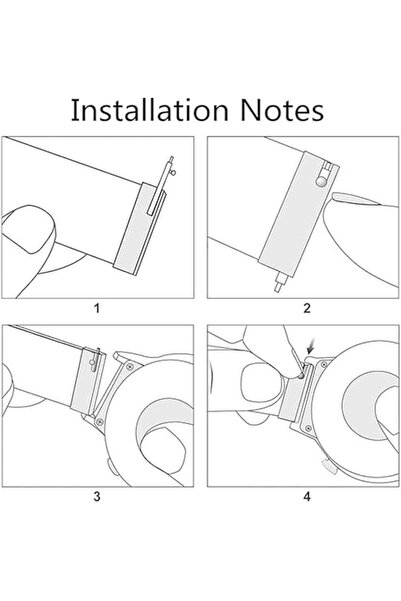 Installation Notes

1

2

3

4