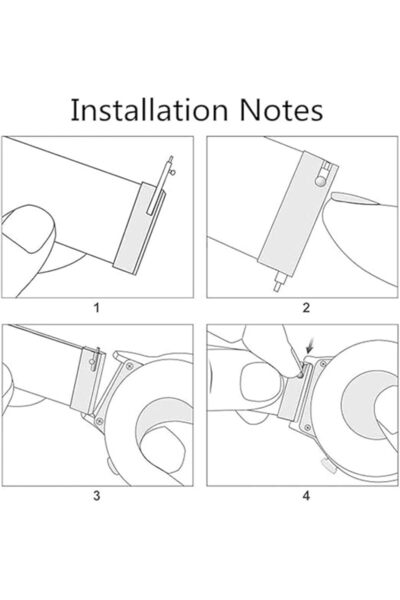 Installation Notes

1

2

3

4