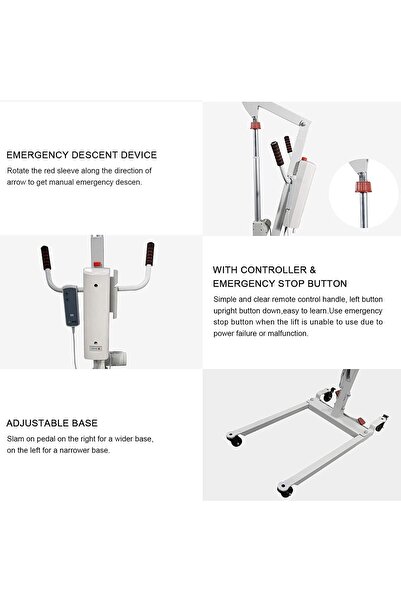 EMERGENCY DESCENT DEVICE

Rotate the red sleeve along the direction of arrow to get manual emergency descen.

WITH CONTROLLER & EMERGENCY STOP BUTTON

Simple and clear remote control handle, left button upright button down,easy to learn.Use emergency stop button when the lift is unable to use due to power failure or malfunction.

ADJUSTABLE BASE

Slam on pedal on the right for a wider base, on the left for a narrower base.