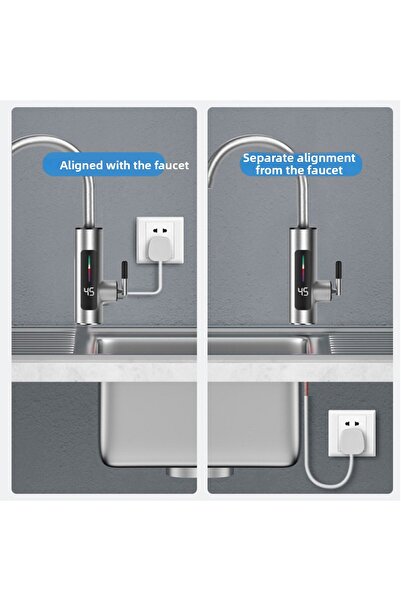 Aligned with the faucet

45

Separate alignment from the faucet

45