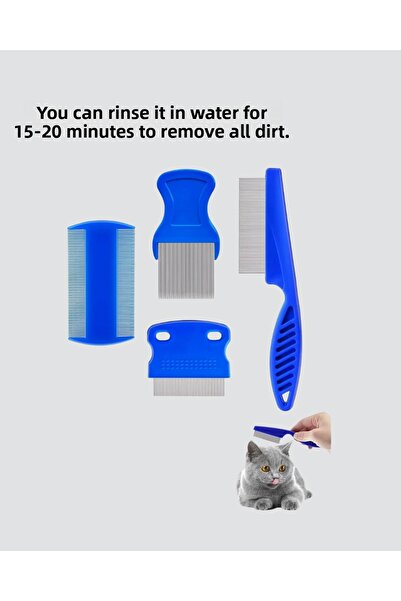 You can rinse it in water for 15-20 minutes to remove all dirt.