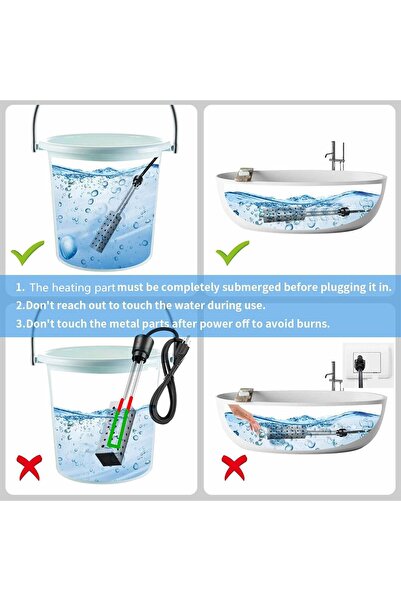 1. The heating part must be completely submerged before plugging it in.
2.Don't reach out to touch the water during use.
3.Don't touch the metal parts after power off to avoid burns.