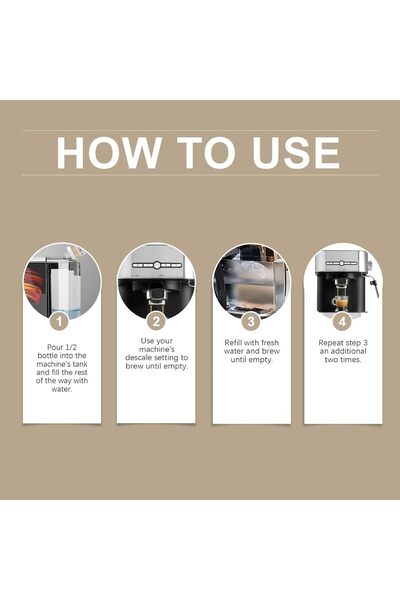 HOW TO USE

1

Pour 1/2 bottle into the machine's tank and fill the rest of the way with water.

2

Use your machine's descale setting to brew until empty.

3

Refill with fresh water and brew until empty.

4

Repeat step 3 an additional two times.