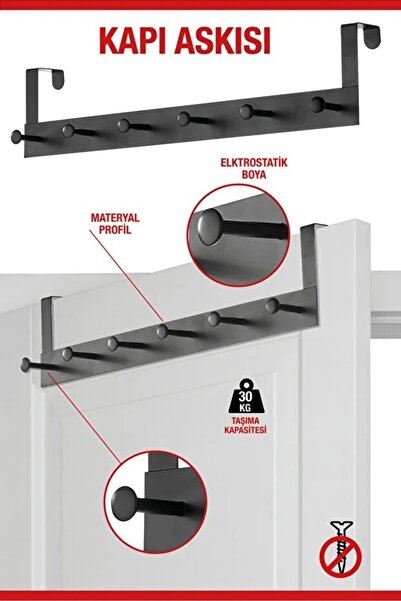 KAPI ASKISI

ELKTROSTATİK BOYA

MATERYAL PROFİL

30 KG

TAŞIMA KAPASİTESİ