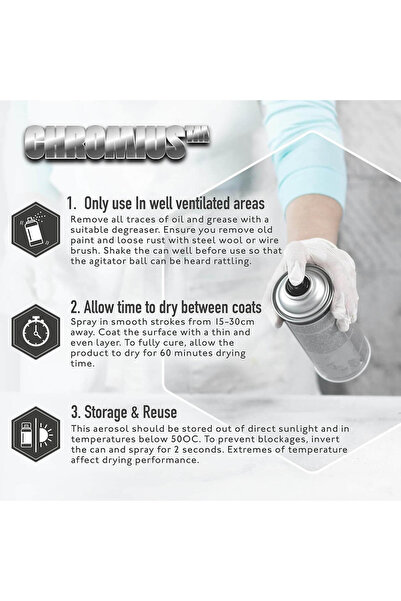 CHROMIUS™

1. Only use In well ventilated areas

Remove all traces of oil and grease with a suitable degreaser. Ensure you remove old paint and loose rust with steel wool or wire brush. Shake the can well before use so that the agitator ball can be heard rattling.

2. Allow time to dry between coats

Spray in smooth strokes from 15-30cm away. Coat the surface with a thin and even layer. To fully cure, allow the product to dry for 60 minutes drying time.

3. Storage & Reuse

This aerosol should be stored out of direct sunlight and in temperatures below 50OC. To prevent blockages, invert the can and spray for 2 seconds. Extremes of temperature affect drying performance.