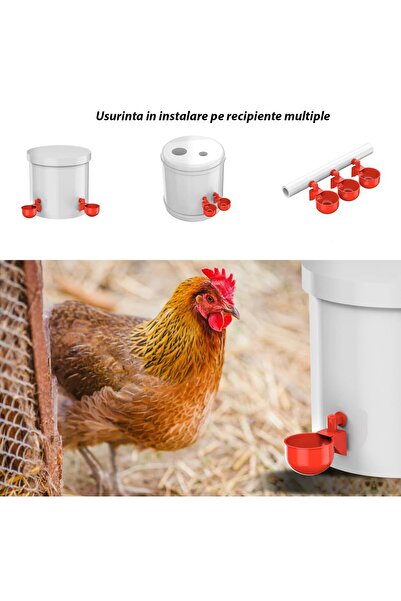 Usurinta in instalare pe recipiente multiple