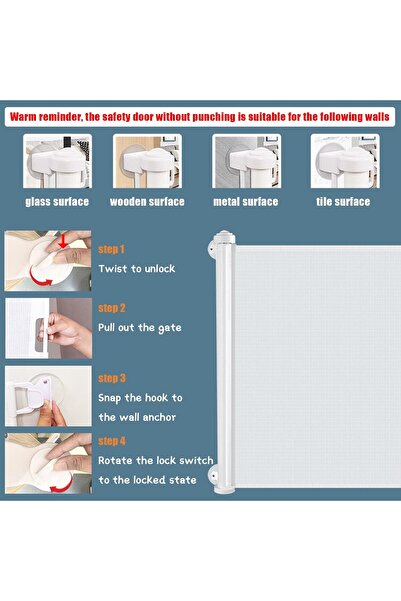 Warm reminder, the safety door without punching is suitable for the following walls

glass surface

wooden surface

metal surface

tile surface

step 1
Twist to unlock

step 2
Pull out the gate

step 3
Snap the hook to the wall anchor

step 4
Rotate the lock switch to the locked state