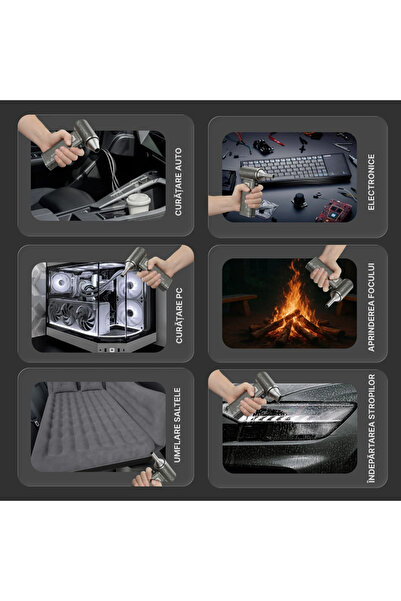 CURĂȚARE AUTO

ELECTRONICE

CURĂȚARE PC

APRINDEREA FOCULUI

UMFLARE SALTELE

ÎNDEPĂRTAREA STROPILOR