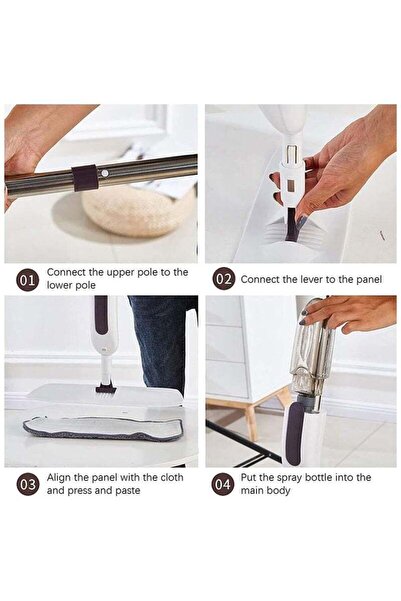 01 Connect the upper pole to the lower pole

02 Connect the lever to the panel

03 Align the panel with the cloth and press and paste

04 Put the spray bottle into the main body