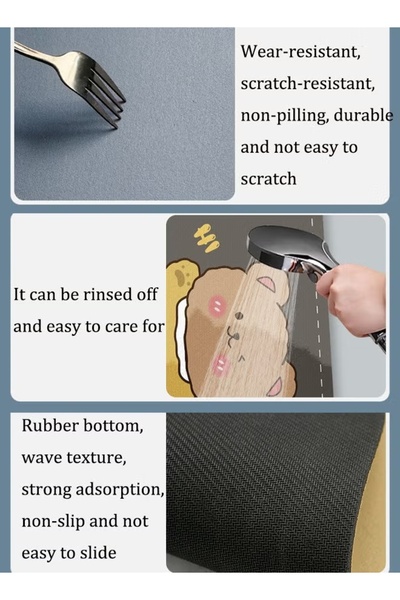 Wear-resistant, scratch-resistant, non-pilling, durable and not easy to scratch

It can be rinsed off and easy to care for

Rubber bottom, wave texture, strong adsorption, non-slip and not easy to slide