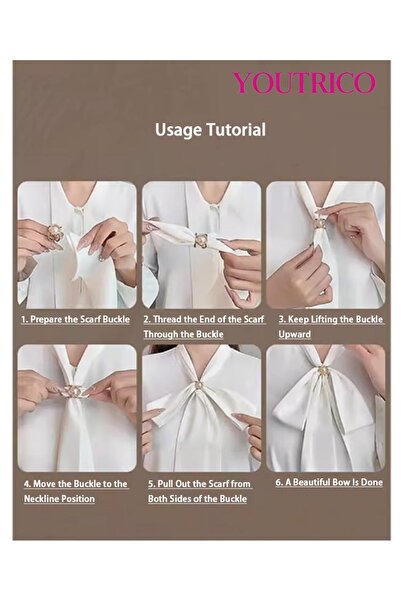 YOUTRICO

Usage Tutorial

1. Prepare the Scarf Buckle

2. Thread the End of the Scarf Through the Buckle

3. Keep Lifting the Buckle Upward

4. Move the Buckle to the Neckline Position

5. Pull Out the Scarf from Both Sides of the Buckle

6. A Beautiful Bow Is Done