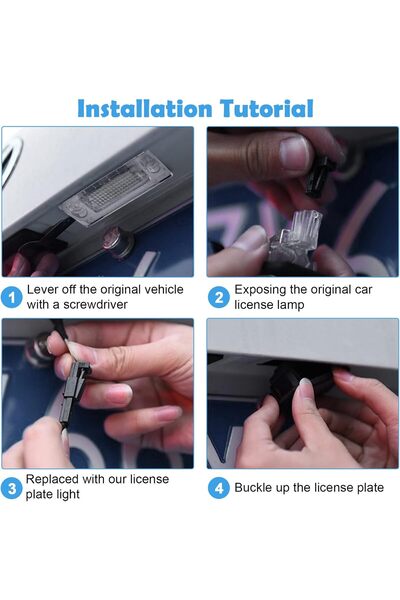 Installation Tutorial

1 Lever off the original vehicle with a screwdriver

2 Exposing the original car license lamp

3 Replaced with our license plate light

4 Buckle up the license plate