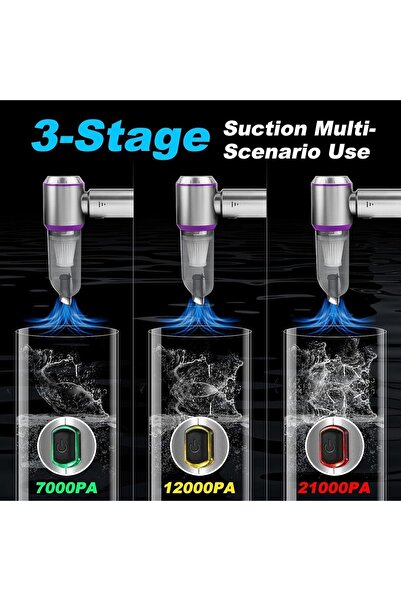 3-Stage Suction Multi-Scenario Use

7000PA

12000PA

21000PA