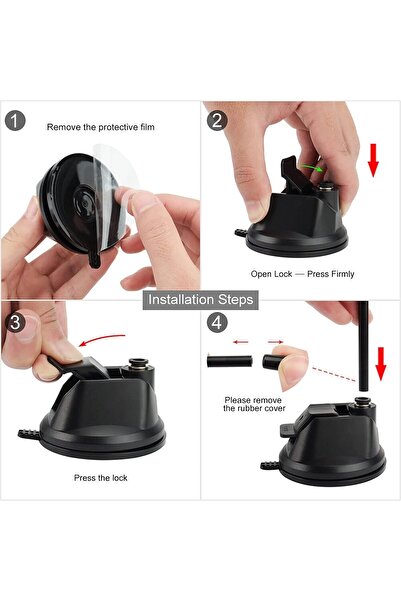 1

Remove the protective film

2

Open Lock — Press Firmly

Installation Steps

3

Press the lock

4

Please remove the rubber cover