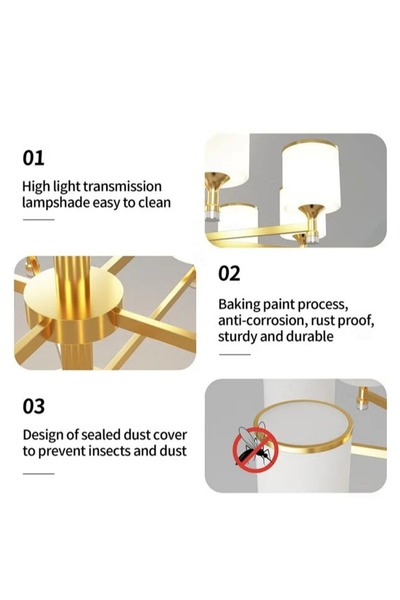 01

High light transmission lampshade easy to clean

02

Baking paint process, anti-corrosion, rust proof, sturdy and durable

03

Design of sealed dust cover to prevent insects and dust