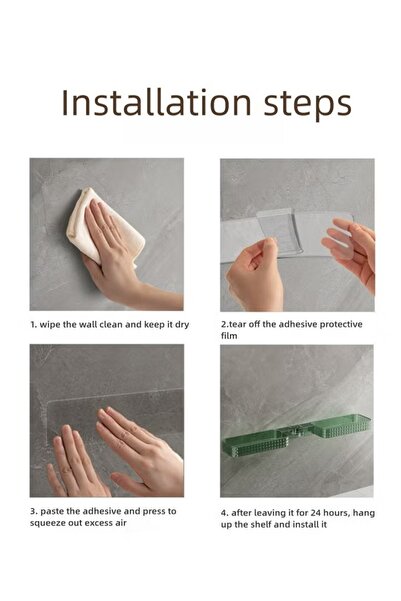 Installation steps

1. wipe the wall clean and keep it dry

2.tear off the adhesive protective film

3. paste the adhesive and press to squeeze out excess air

4. after leaving it for 24 hours, hang up the shelf and install it