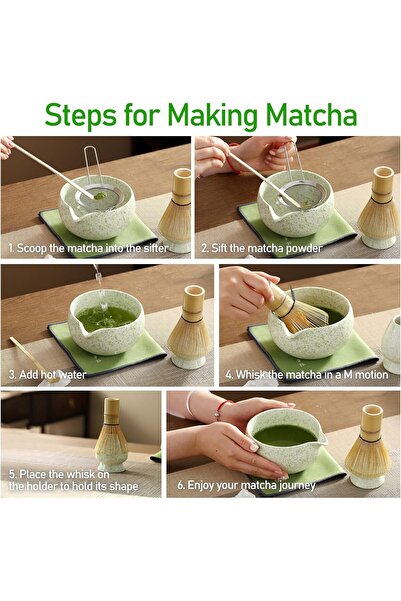 Steps for Making Matcha

1. Scoop the matcha into the sifter

2. Sift the matcha powder

3. Add hot water

4. Whisk the matcha in a M motion

5. Place the whisk on the holder to hold its shape

6. Enjoy your matcha journey