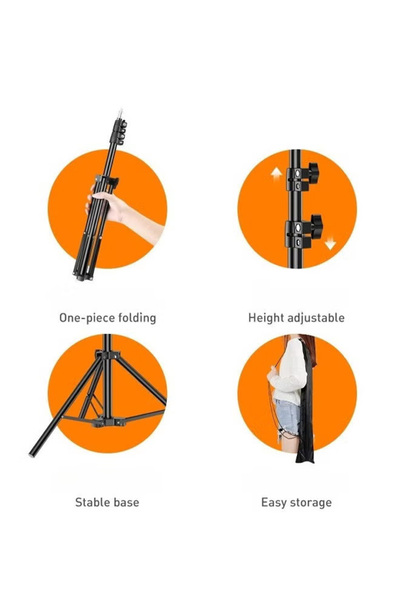 One-piece folding

Height adjustable

Stable base

Easy storage